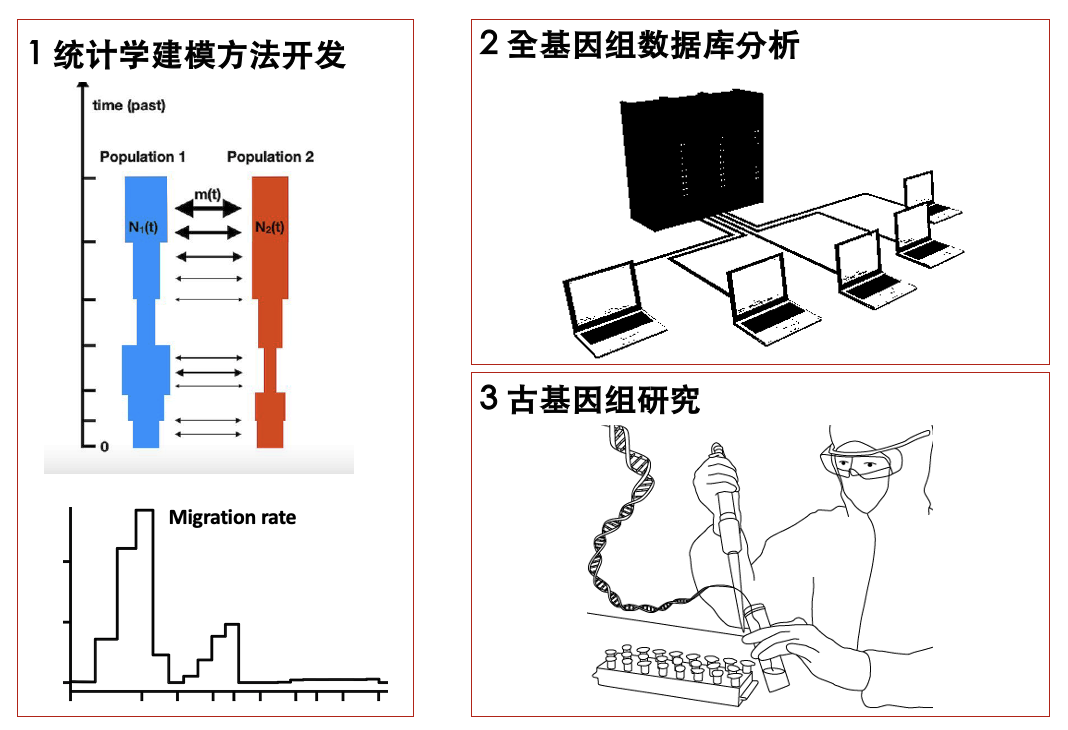 1 统计学建模方法开发

time (past)

Population 1

Population 2

m(t)

$N_1(t)$

$N_2(t)$

0

Migration rate

2 全基因组数据库分析

3 古基因组研究