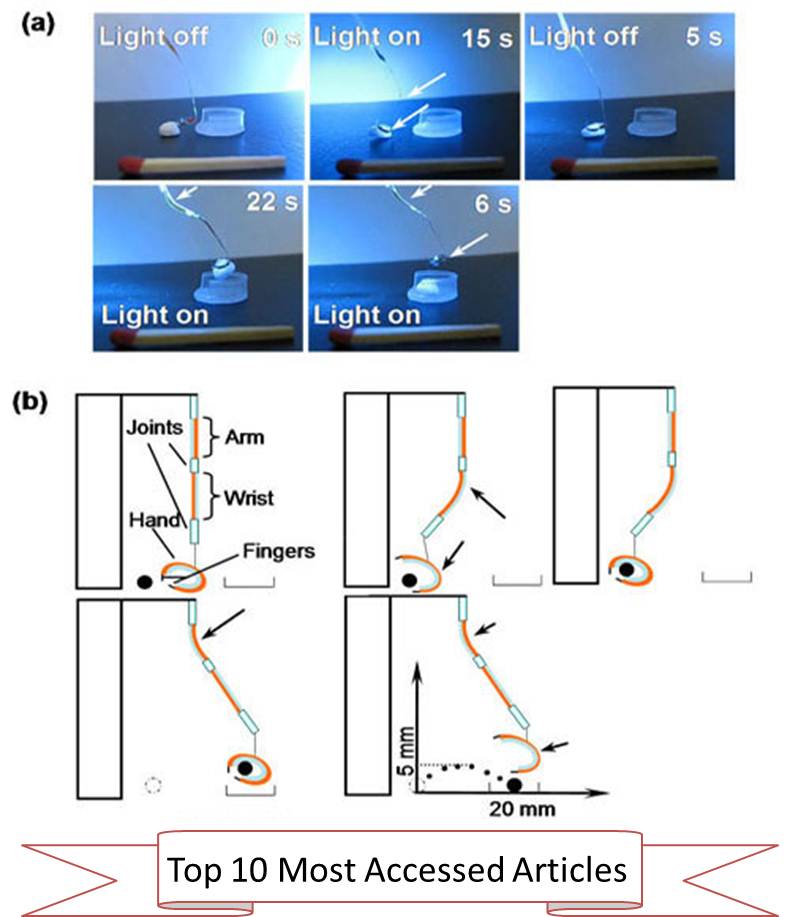 (a)

Light off 0 s

Light on 15 s

Light off 5 s

22 s
Light on

6 s
Light on

(b)

Joints
Arm
Wrist
Hand
Fingers

5 mm
20 mm

Top 10 Most Accessed Articles